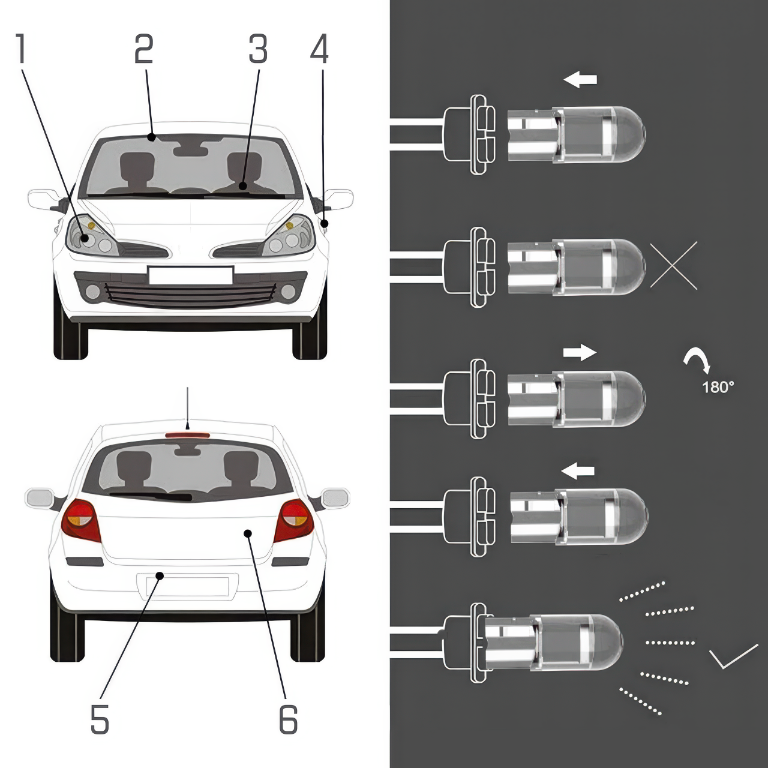 1
2
3
4
5
6
180°